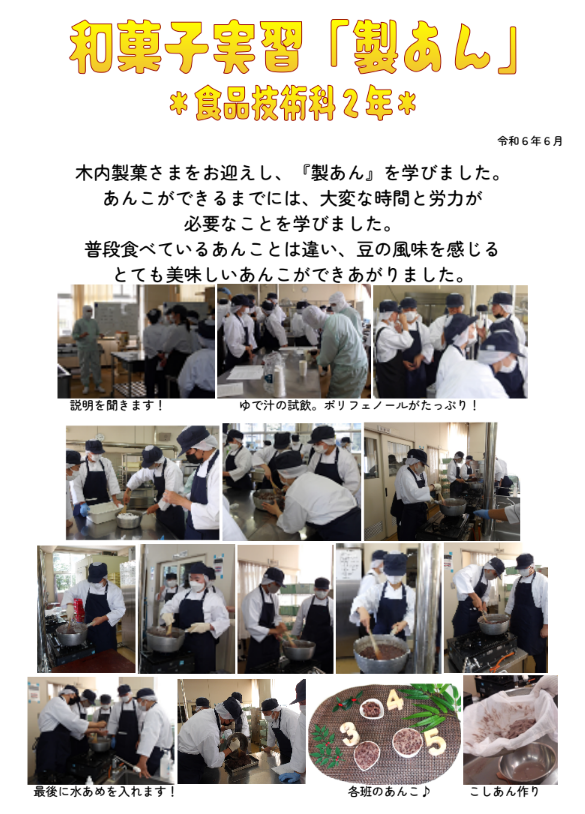 和菓子実習「製あん」

＊食品技術科２年＊

令和６年６月

木内製菓さまをお迎えし、『製あん』を学びました。
あんこができるまでには、大変な時間と労力が
必要なことを学びました。
普段食べているあんことは違い、豆の風味を感じる
とても美味しいあんこができあがりました。

説明を聞きます！

ゆで汁の試飲。ポリフェノールがたっぷり！

最後に水あめを入れます！

3 4 5

各班のあんこ♪

こしあん作り